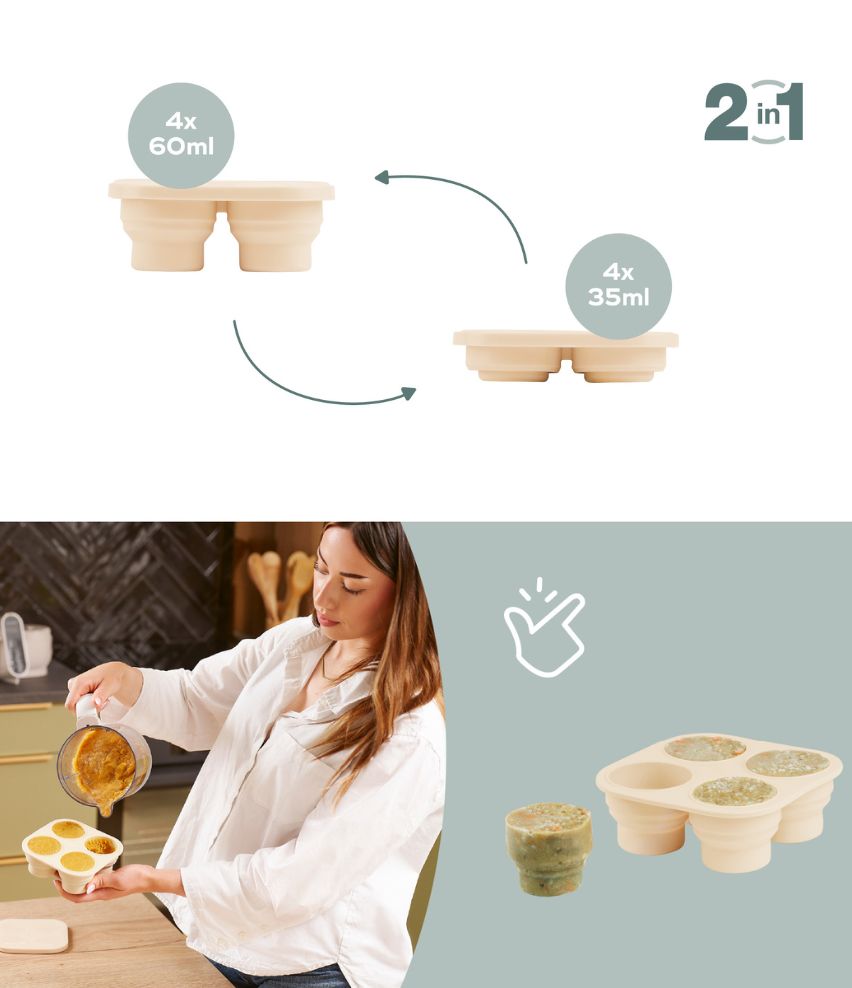 4x
60ml

2in1

4x
35ml