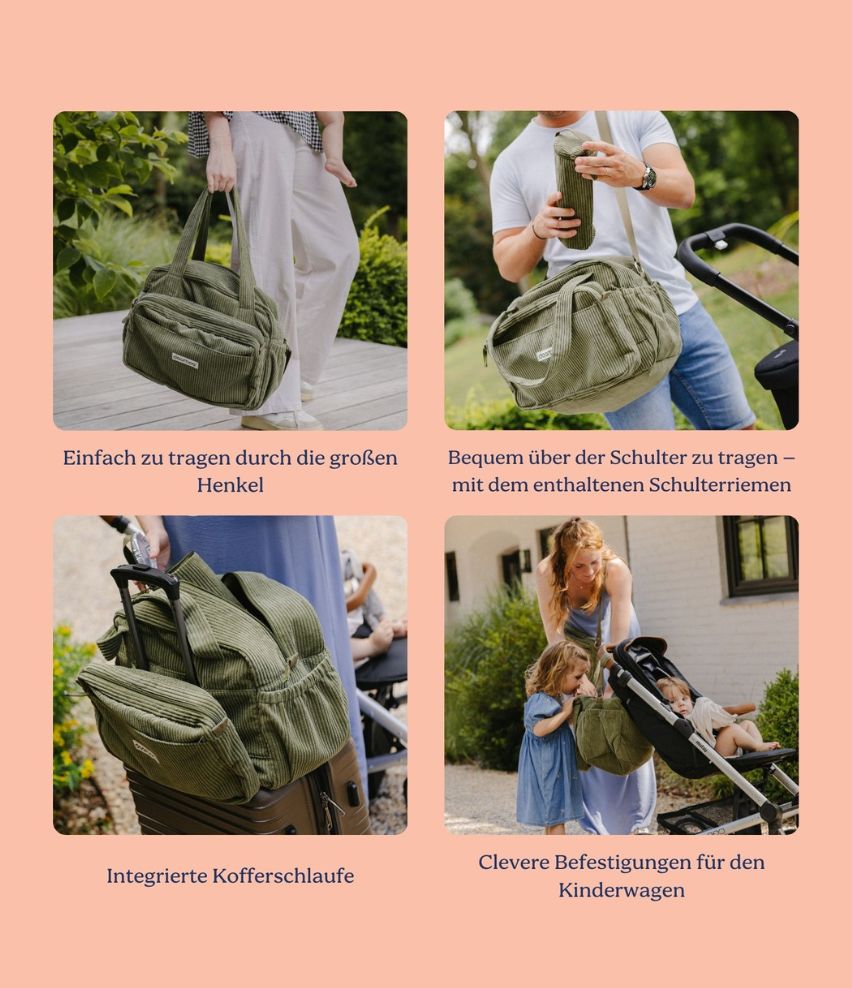 Einfach zu tragen durch die großen Henkel

Bequem über der Schulter zu tragen – mit dem enthaltenen Schulterriemen

Integrierte Kofferschlaufe

Clevere Befestigungen für den Kinderwagen