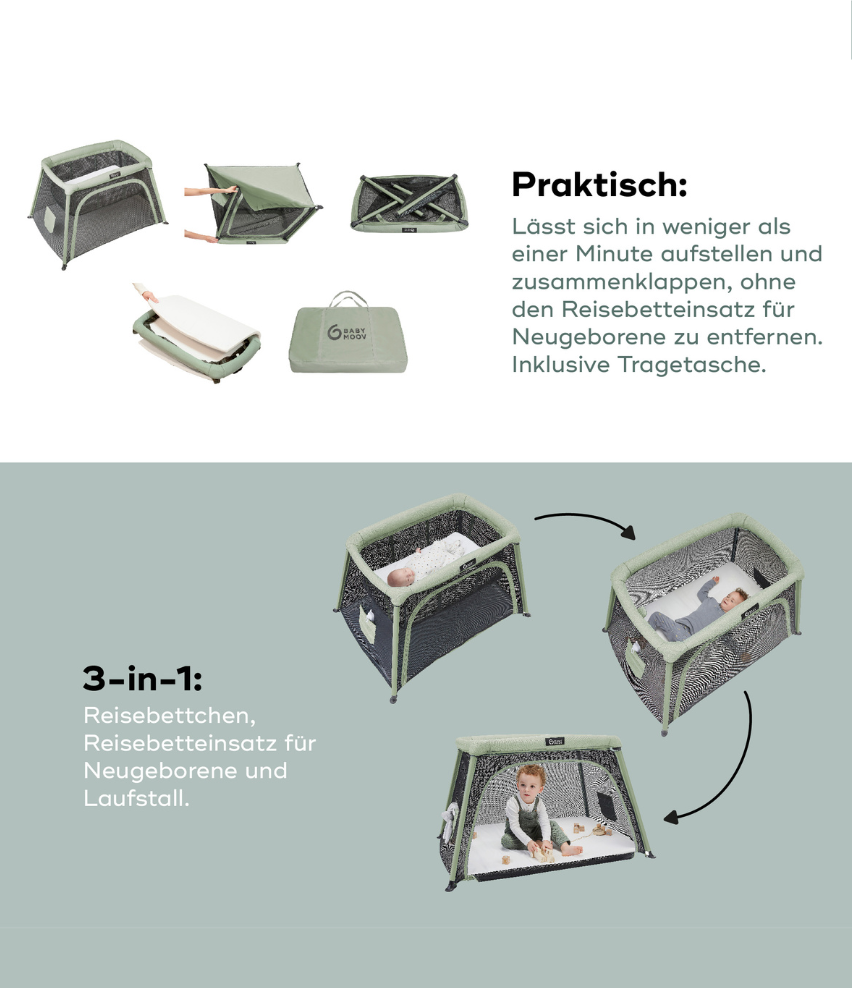 BABY MOOV

Praktisch:

Lässt sich in weniger als einer Minute aufstellen und zusammenklappen, ohne den Reisebetteinsatz für Neugeborene zu entfernen. Inklusive Tragetasche.

3-in-1:

Reisebettchen, Reisebetteinsatz für Neugeborene und Laufstall.