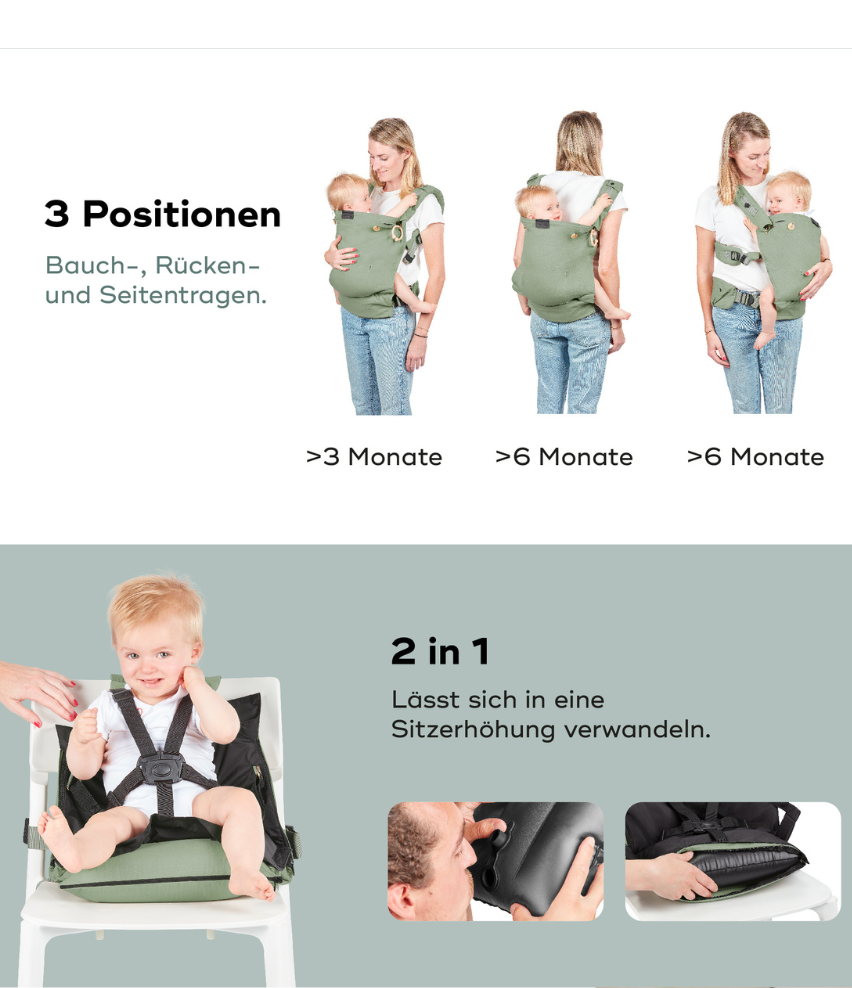 3 Positionen

Bauch-, Rücken- und Seitentragen.

>3 Monate >6 Monate >6 Monate

2 in 1

Lässt sich in eine Sitzerhöhung verwandeln.